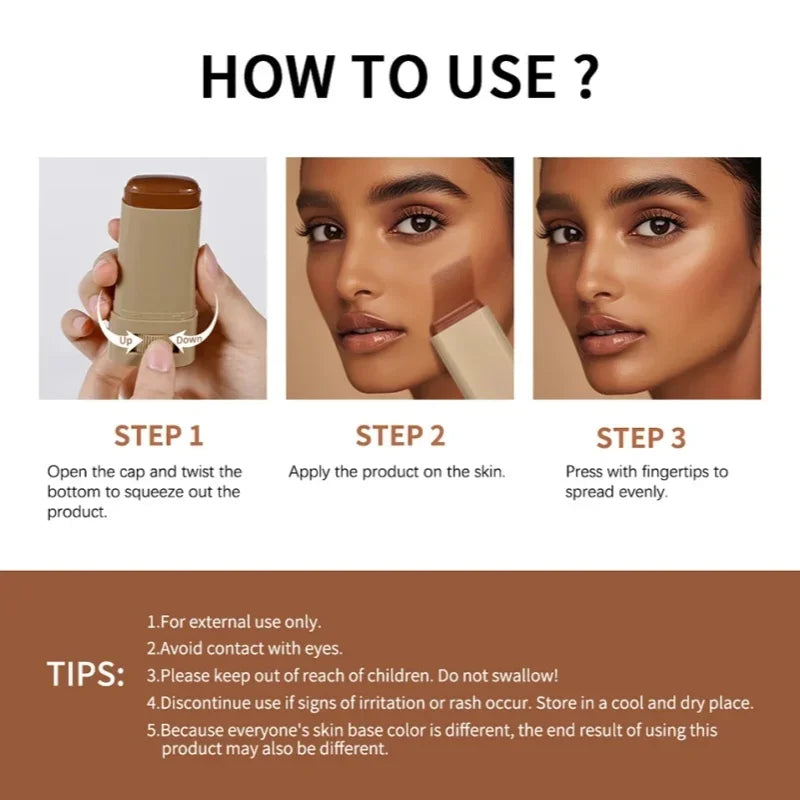 HOW TO USE ?

Up
Down

STEP 1
Open the cap and twist the bottom to squeeze out the product.

STEP 2
Apply the product on the skin.

STEP 3
Press with fingertips to spread evenly.

TIPS:
1.For external use only.
2.Avoid contact with eyes.
3.Please keep out of reach of children. Do not swallow!
4.Discontinue use if signs of irritation or rash occur. Store in a cool and dry place.
5.Because everyone's skin base color is different, the end result of using this product may also be different.