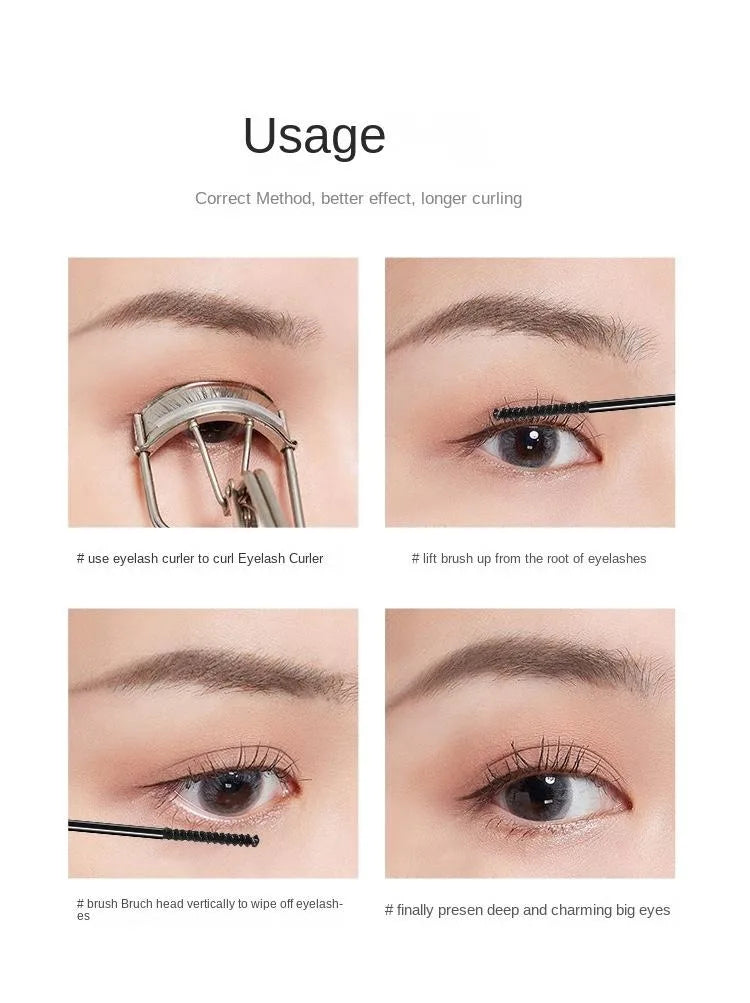 Usage

Correct Method, better effect, longer curling

# use eyelash curler to curl Eyelash Curler

# lift brush up from the root of eyelashes

# brush Bruch head vertically to wipe off eyelashes

# finally presen deep and charming big eyes