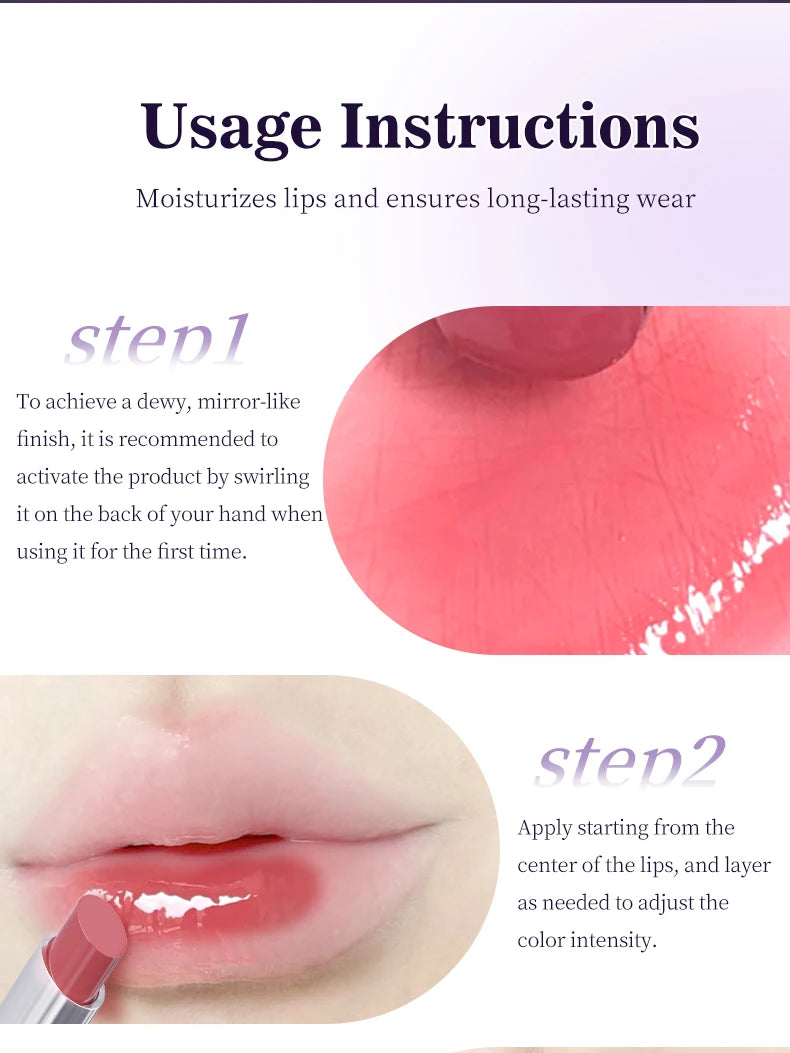 Usage Instructions

Moisturizes lips and ensures long-lasting wear

step1

To achieve a dewy, mirror-like finish, it is recommended to activate the product by swirling it on the back of your hand when using it for the first time.

step2

Apply starting from the center of the lips, and layer as needed to adjust the color intensity.