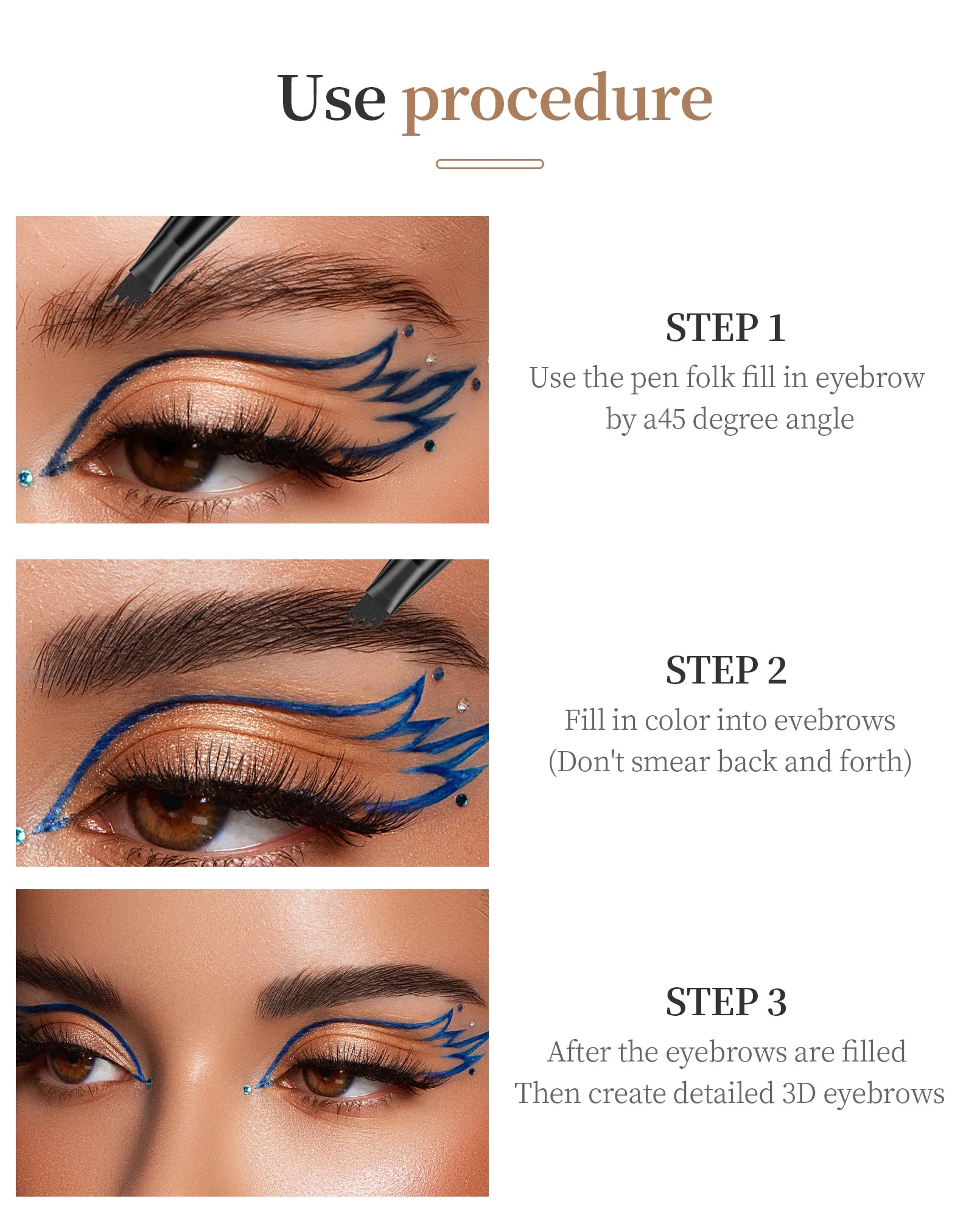 Use procedure

STEP 1
Use the pen folk fill in eyebrow by a45 degree angle

STEP 2
Fill in color into evebrows (Don't smear back and forth)

STEP 3
After the eyebrows are filled Then create detailed 3D eyebrows