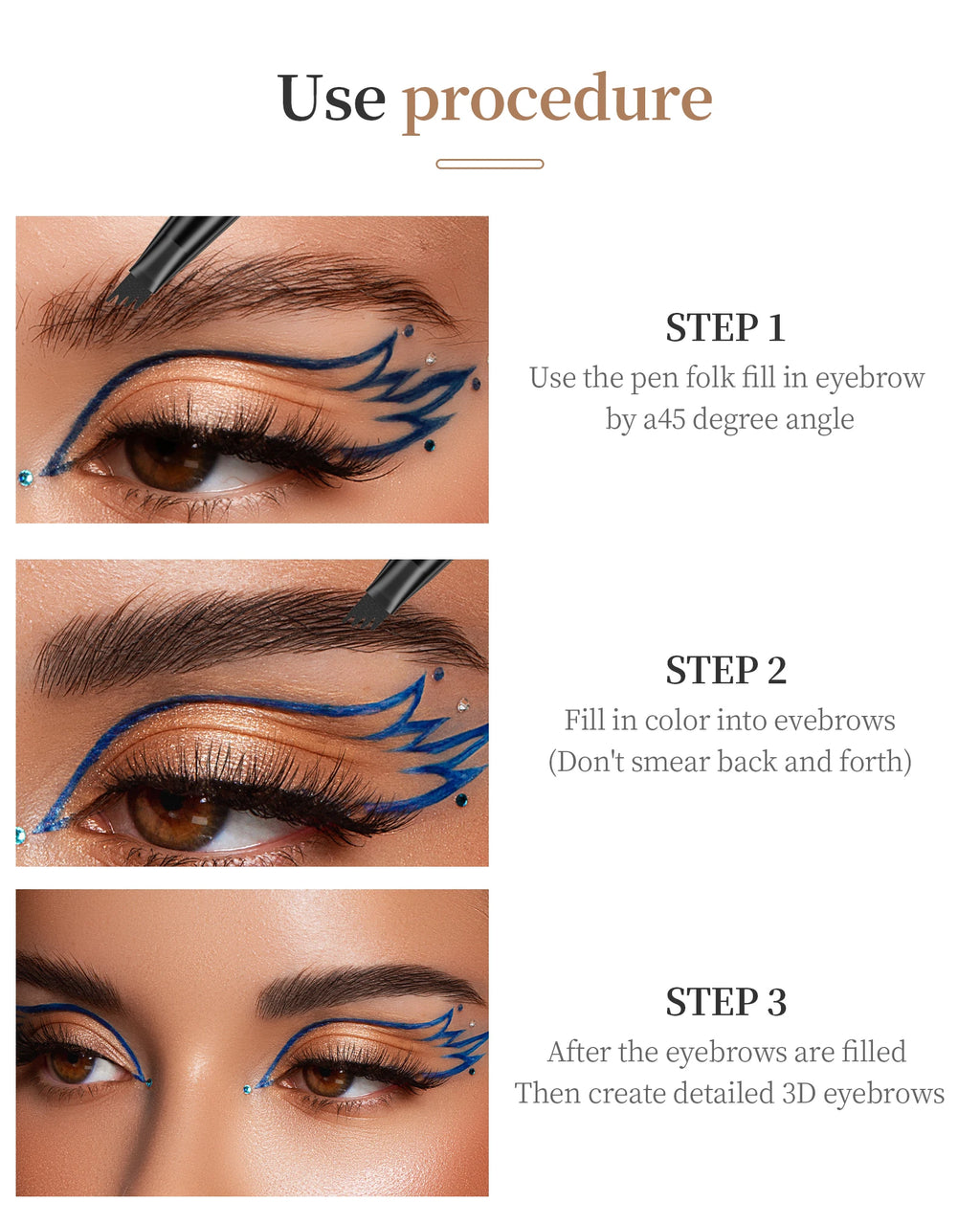 Use procedure

STEP 1
Use the pen folk fill in eyebrow by a45 degree angle

STEP 2
Fill in color into evebrows (Don't smear back and forth)

STEP 3
After the eyebrows are filled Then create detailed 3D eyebrows