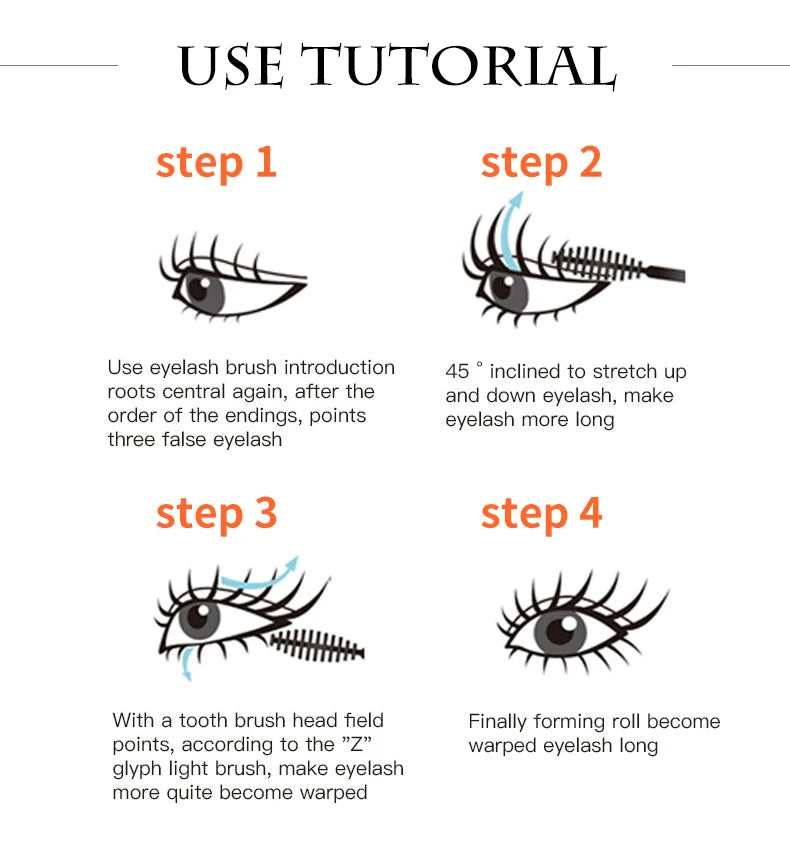 USE TUTORIAL

step 1

Use eyelash brush introduction roots central again, after the order of the endings, points three false eyelash

step 2

45 ° inclined to stretch up and down eyelash, make eyelash more long

step 3

With a tooth brush head field points, according to the "Z" glyph light brush, make eyelash more quite become warped

step 4

Finally forming roll become warped eyelash long