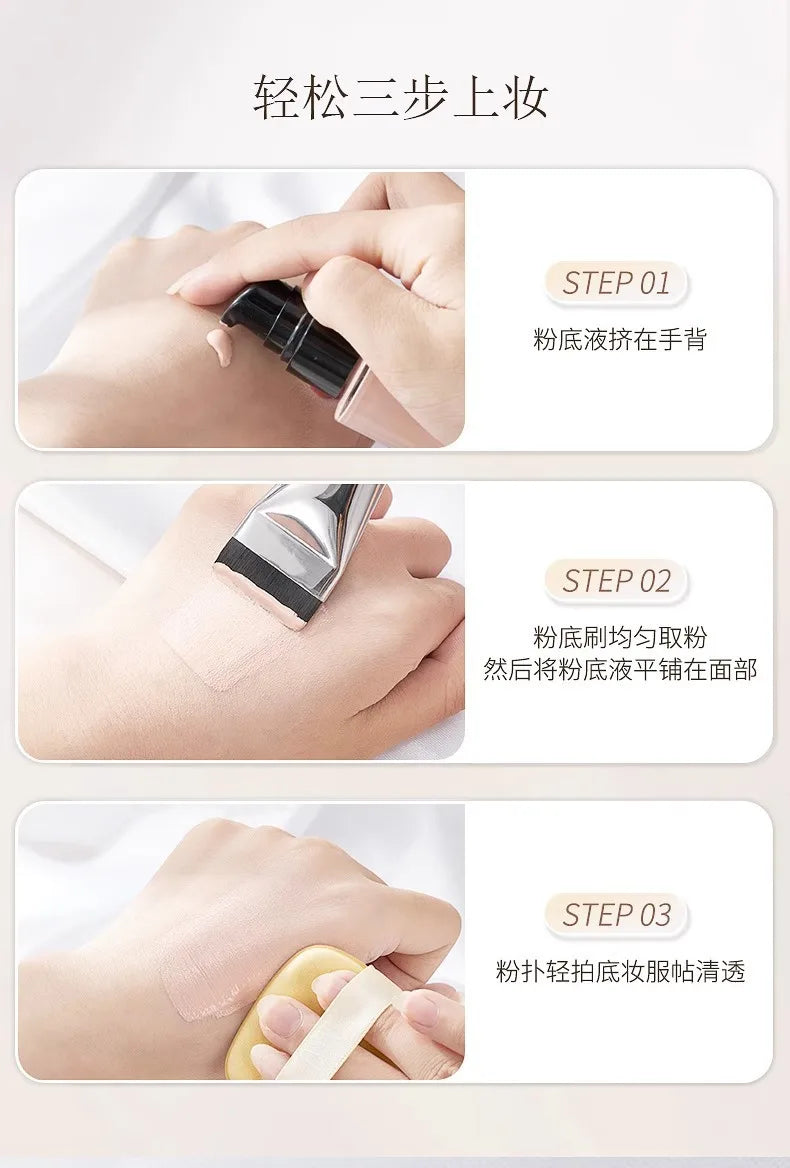 轻松三步上妆

STEP 01
粉底液挤在手背

STEP 02
粉底刷均匀取粉
然后将粉底液平铺在面部

STEP 03
粉扑轻拍底妆服帖清透