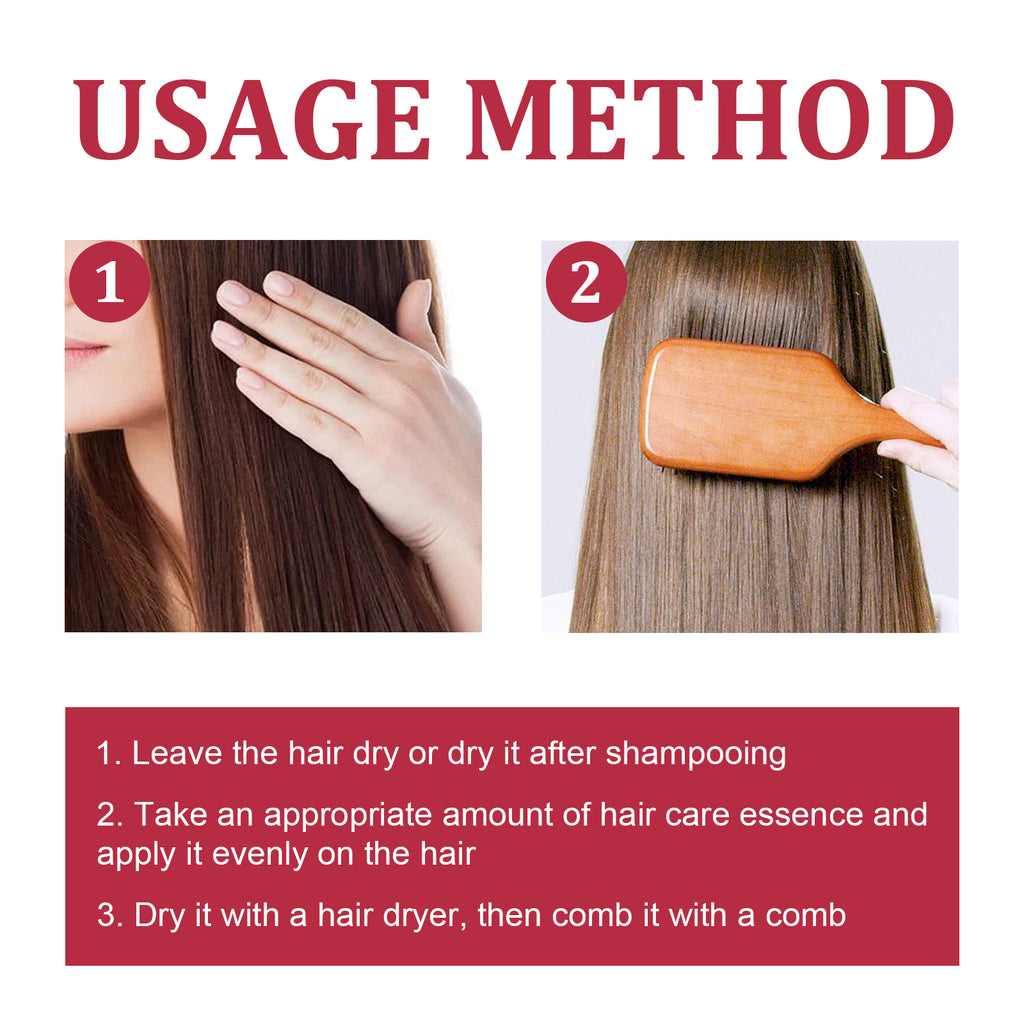 USAGE METHOD

1

2

1. Leave the hair dry or dry it after shampooing

2. Take an appropriate amount of hair care essence and apply it evenly on the hair

3. Dry it with a hair dryer, then comb it with a comb