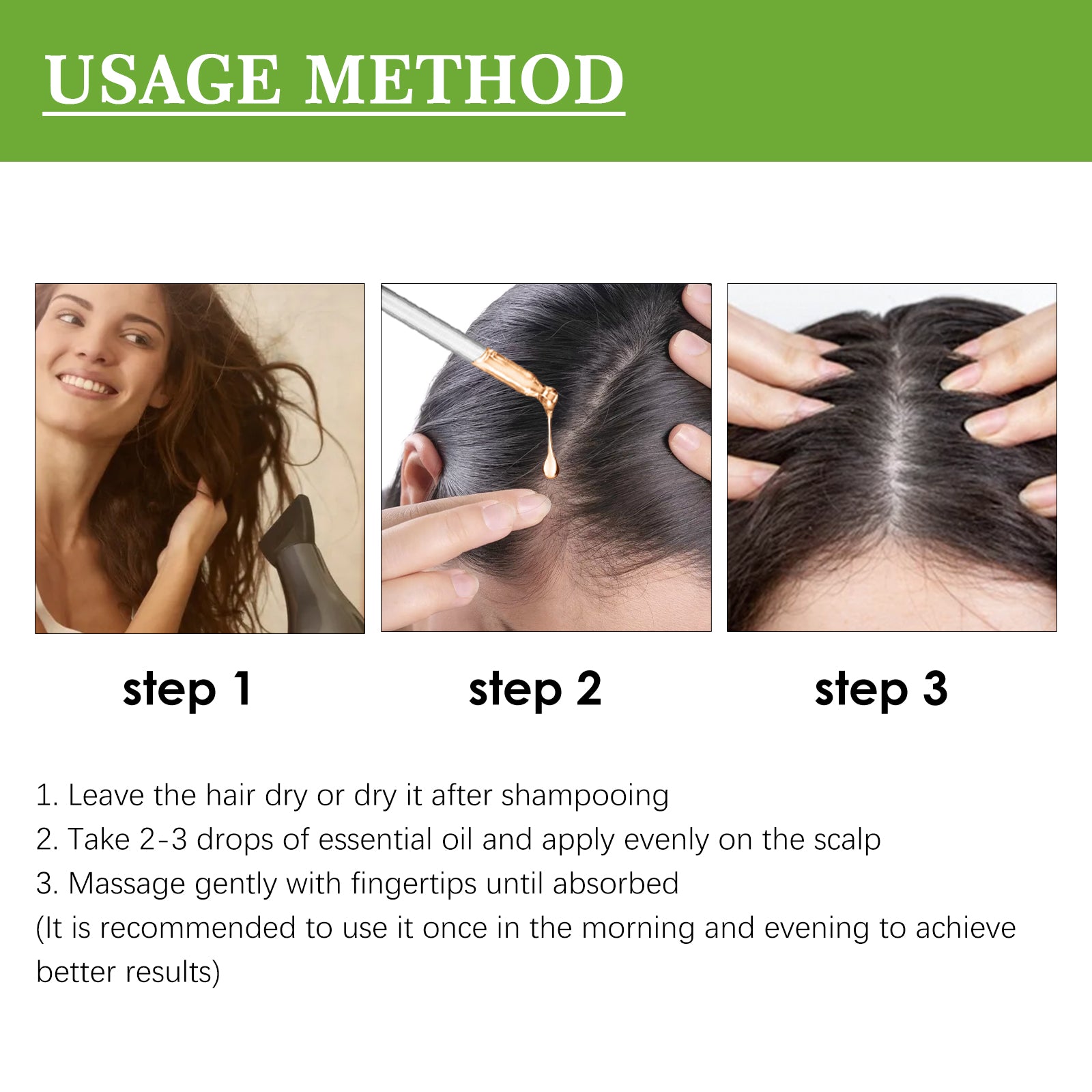 USAGE METHOD

step 1

step 2

step 3

1. Leave the hair dry or dry it after shampooing
2. Take 2-3 drops of essential oil and apply evenly on the scalp
3. Massage gently with fingertips until absorbed
(It is recommended to use it once in the morning and evening to achieve better results)