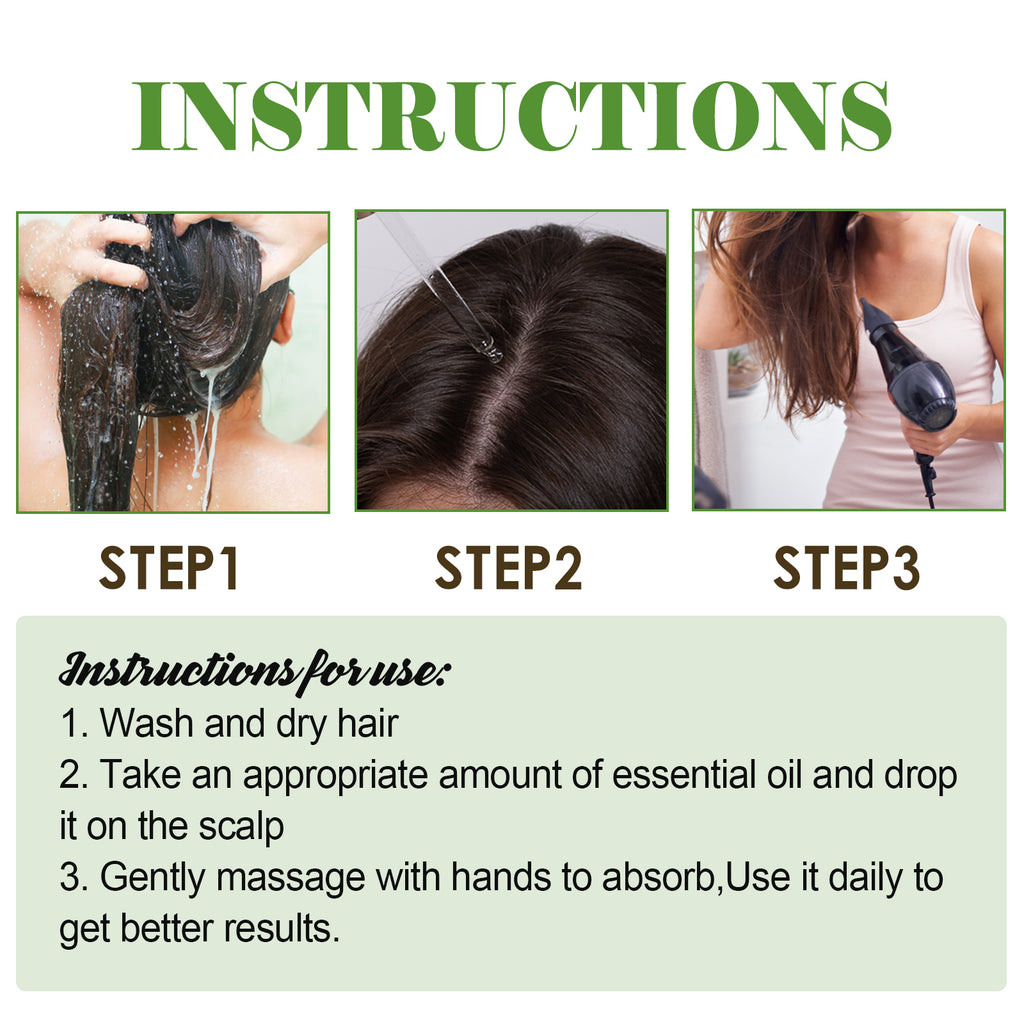 INSTRUCTIONS

STEP1

STEP2

STEP3

Instructions for use:
1. Wash and dry hair
2. Take an appropriate amount of essential oil and drop it on the scalp
3. Gently massage with hands to absorb,Use it daily to get better results.