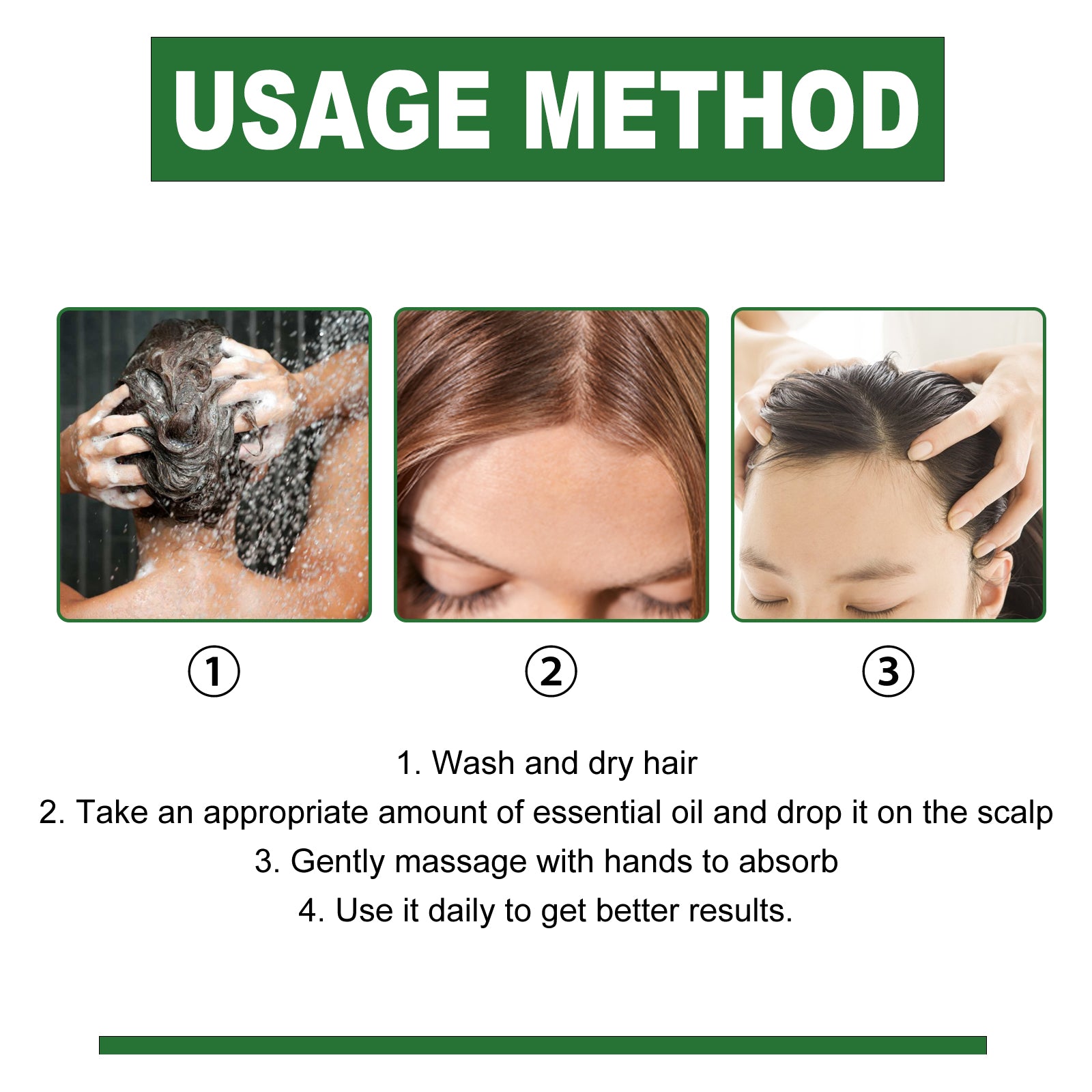 USAGE METHOD

①

②

③

1. Wash and dry hair
2. Take an appropriate amount of essential oil and drop it on the scalp
3. Gently massage with hands to absorb
4. Use it daily to get better results.