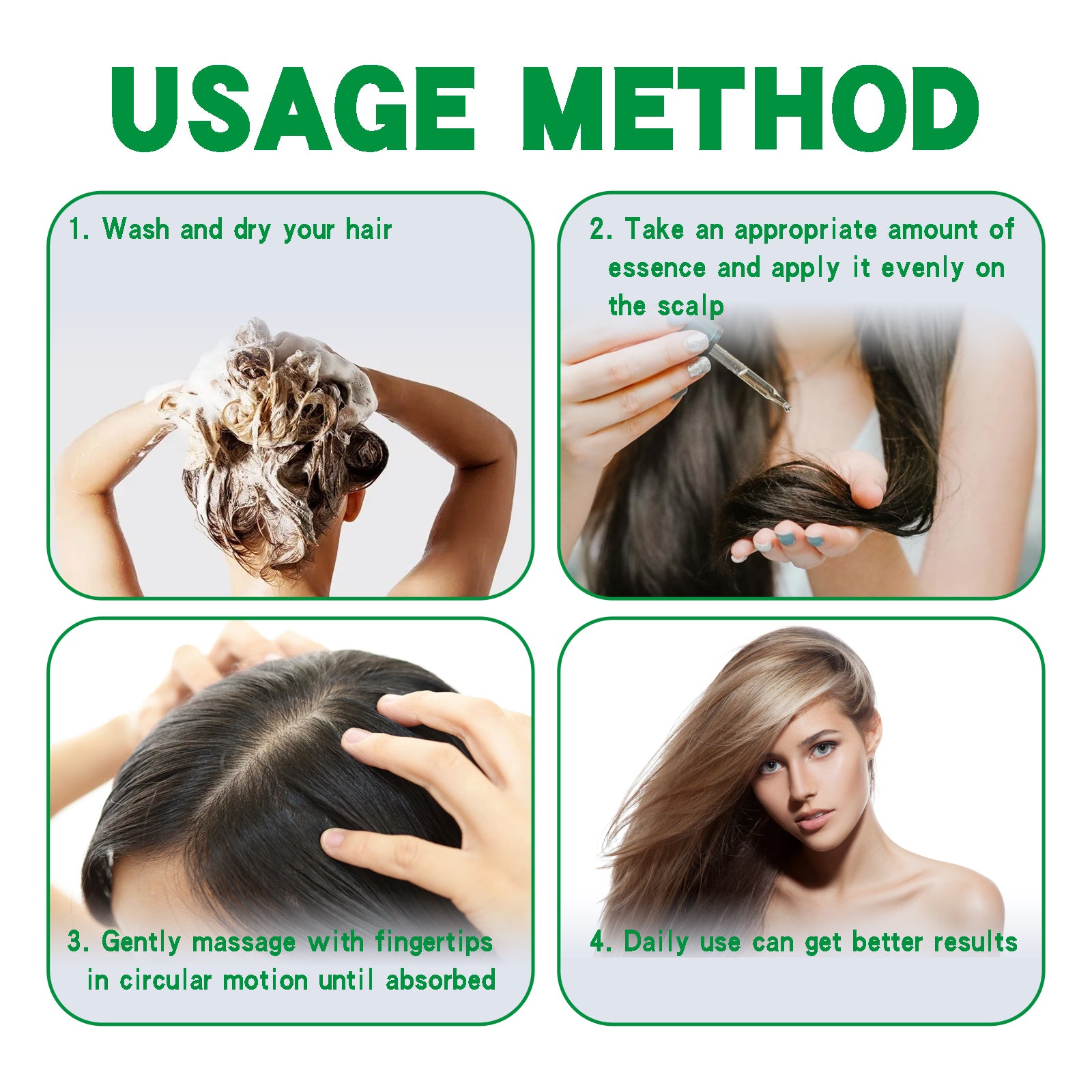 USAGE METHOD

1. Wash and dry your hair

2. Take an appropriate amount of essence and apply it evenly on the scalp

3. Gently massage with fingertips in circular motion until absorbed

4. Daily use can get better results