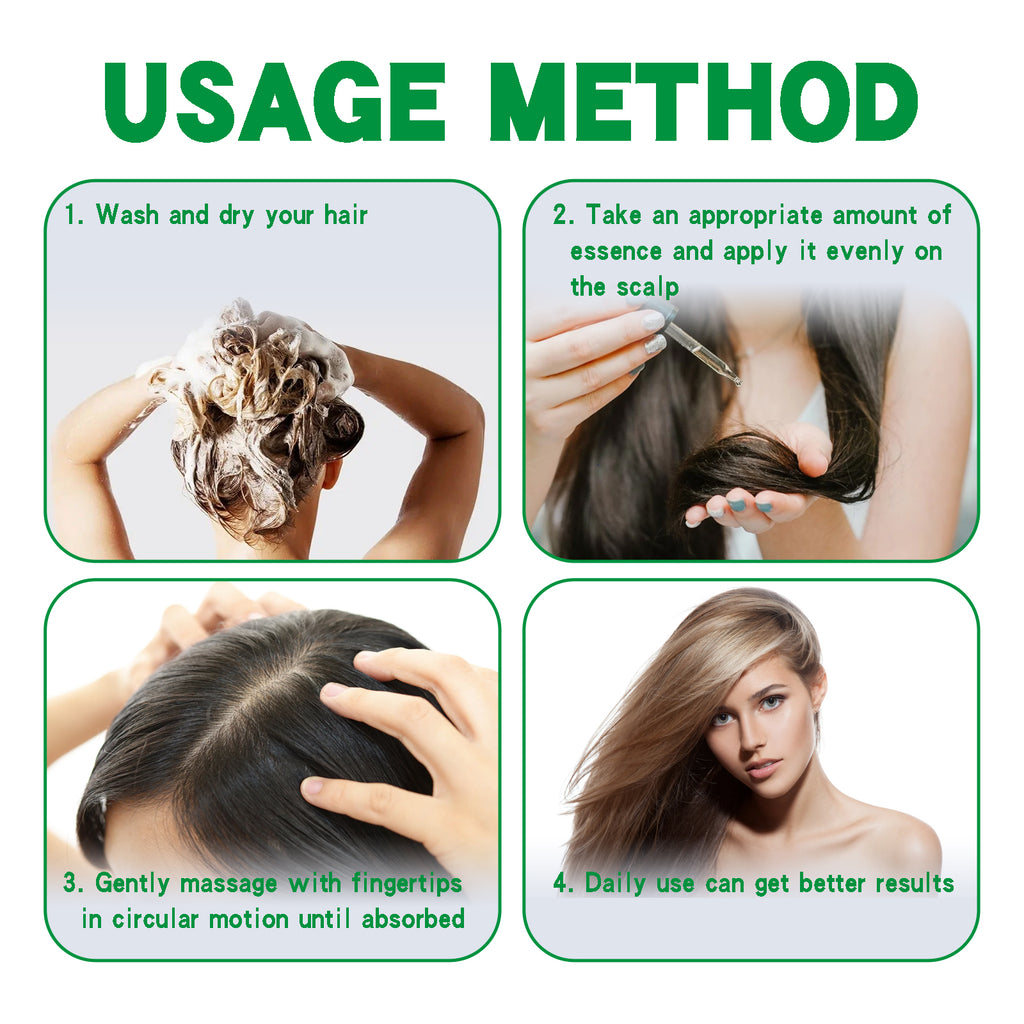 USAGE METHOD

1. Wash and dry your hair

2. Take an appropriate amount of essence and apply it evenly on the scalp

3. Gently massage with fingertips in circular motion until absorbed

4. Daily use can get better results