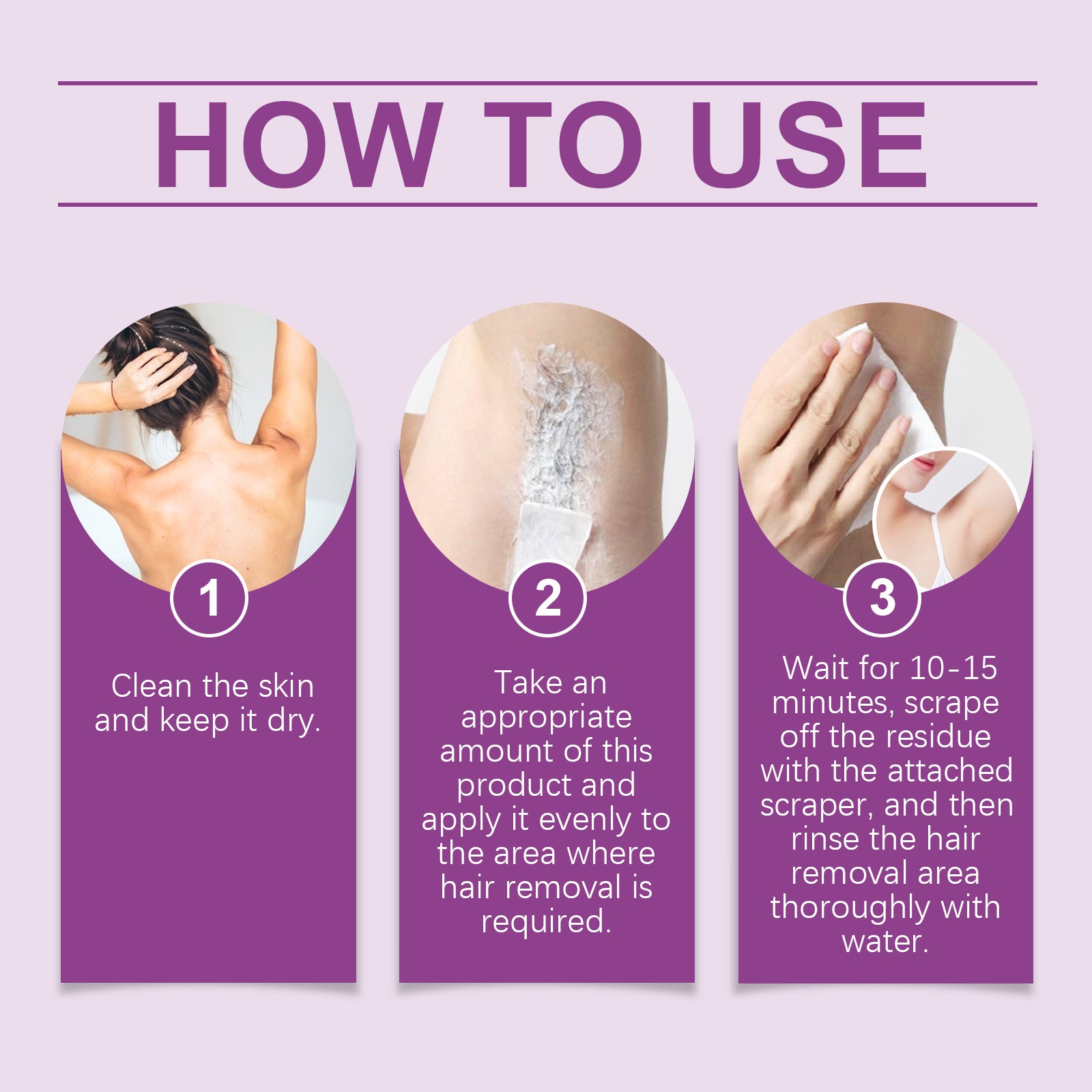 HOW TO USE

1

Clean the skin and keep it dry.

2

Take an appropriate amount of this product and apply it evenly to the area where hair removal is required.

3

Wait for 10-15 minutes, scrape off the residue with the attached scraper, and then rinse the hair removal area thoroughly with water.