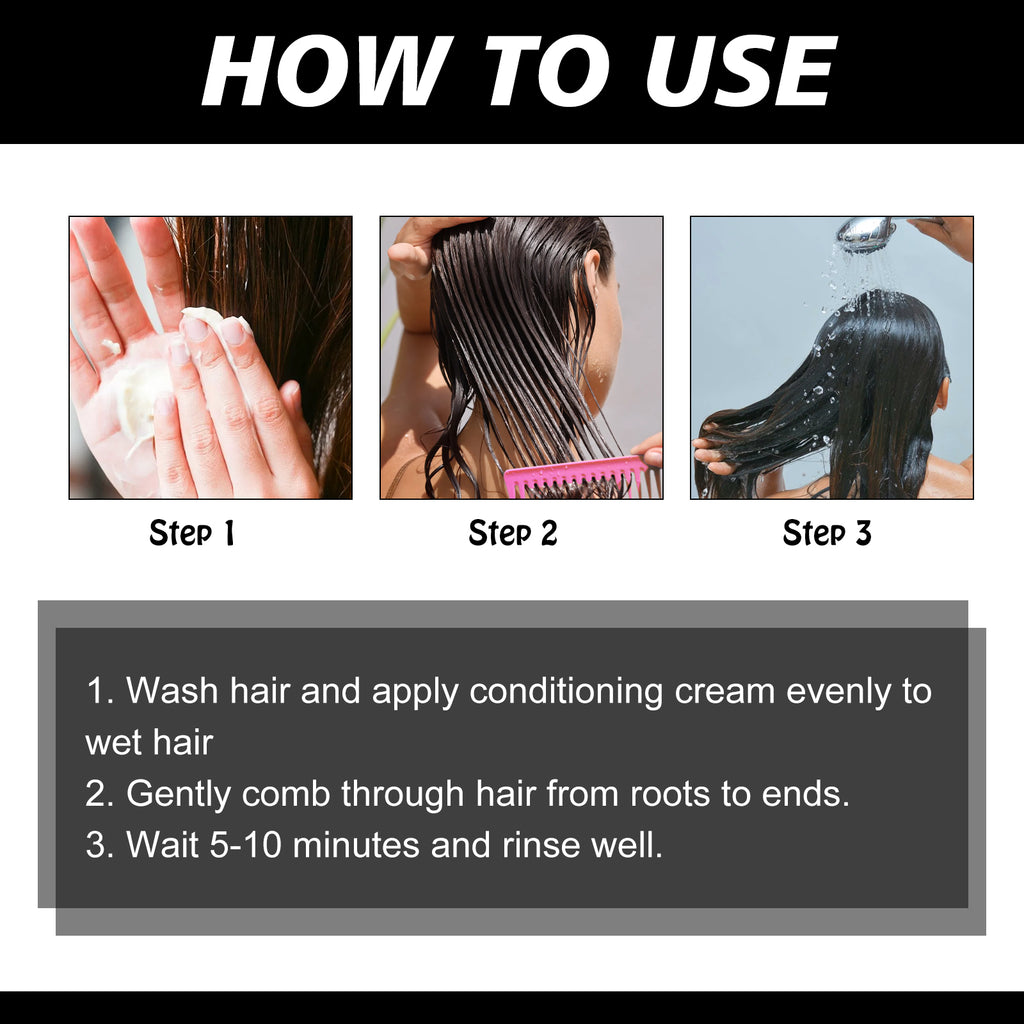 HOW TO USE

Step 1

Step 2

Step 3

1. Wash hair and apply conditioning cream evenly to wet hair
2. Gently comb through hair from roots to ends.
3. Wait 5-10 minutes and rinse well.