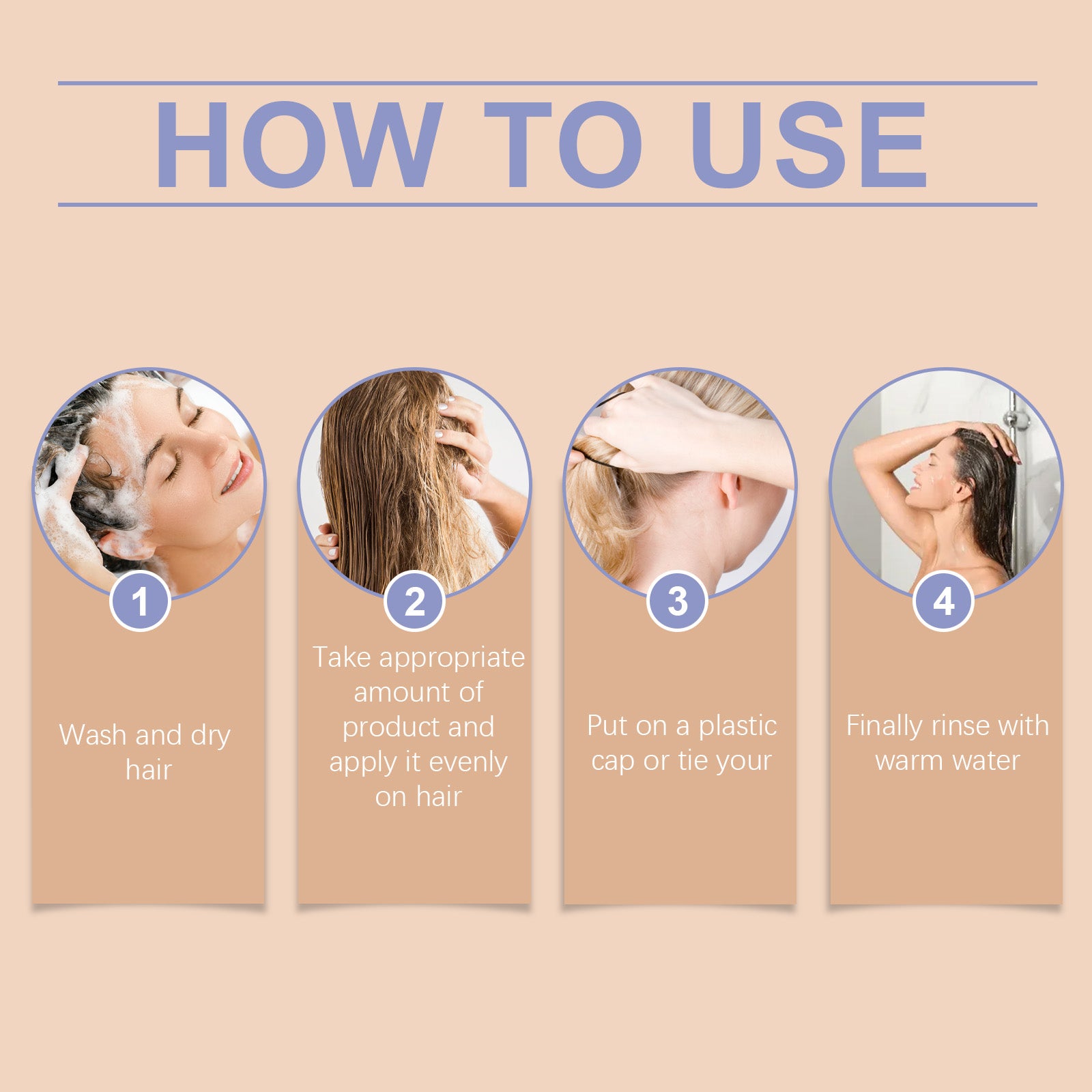 HOW TO USE

1

Wash and dry hair

2

Take appropriate amount of product and apply it evenly on hair

3

Put on a plastic cap or tie your

4

Finally rinse with warm water