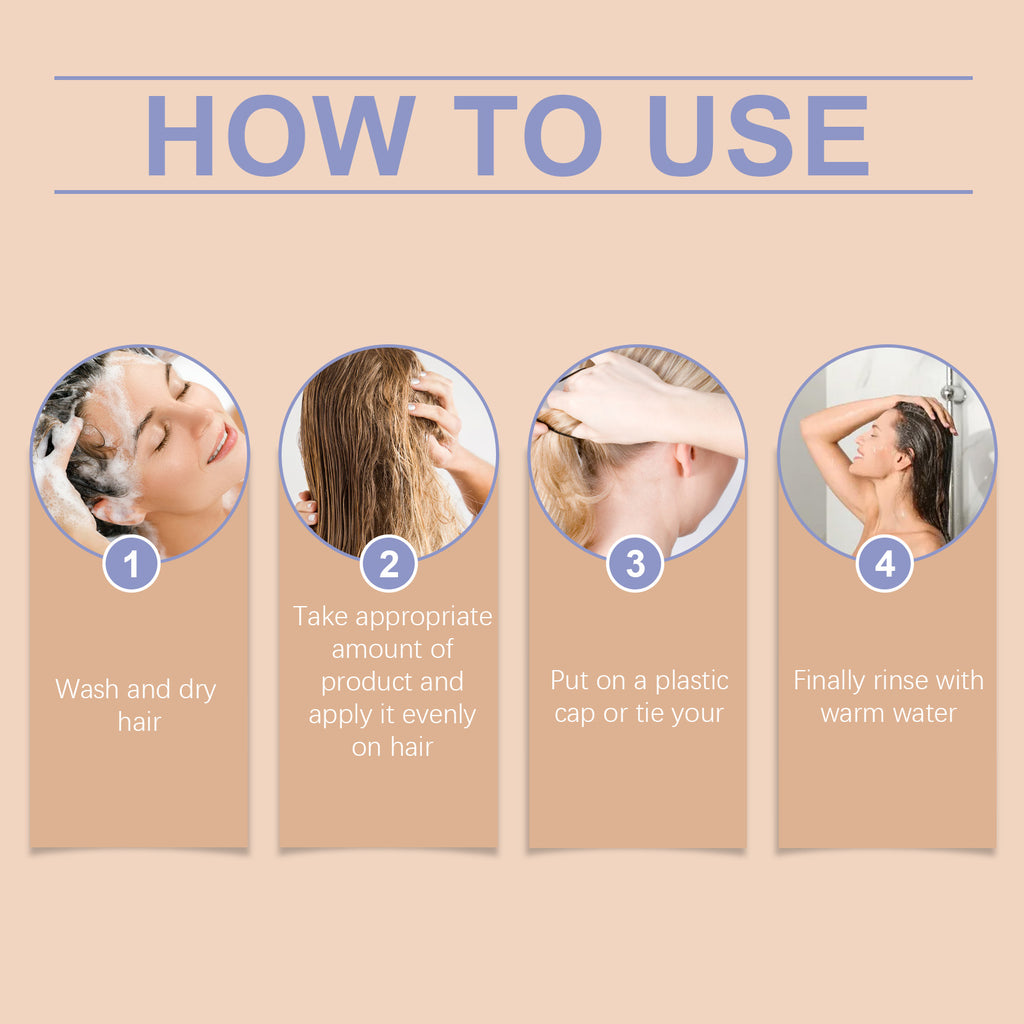 HOW TO USE

1

Wash and dry hair

2

Take appropriate amount of product and apply it evenly on hair

3

Put on a plastic cap or tie your

4

Finally rinse with warm water