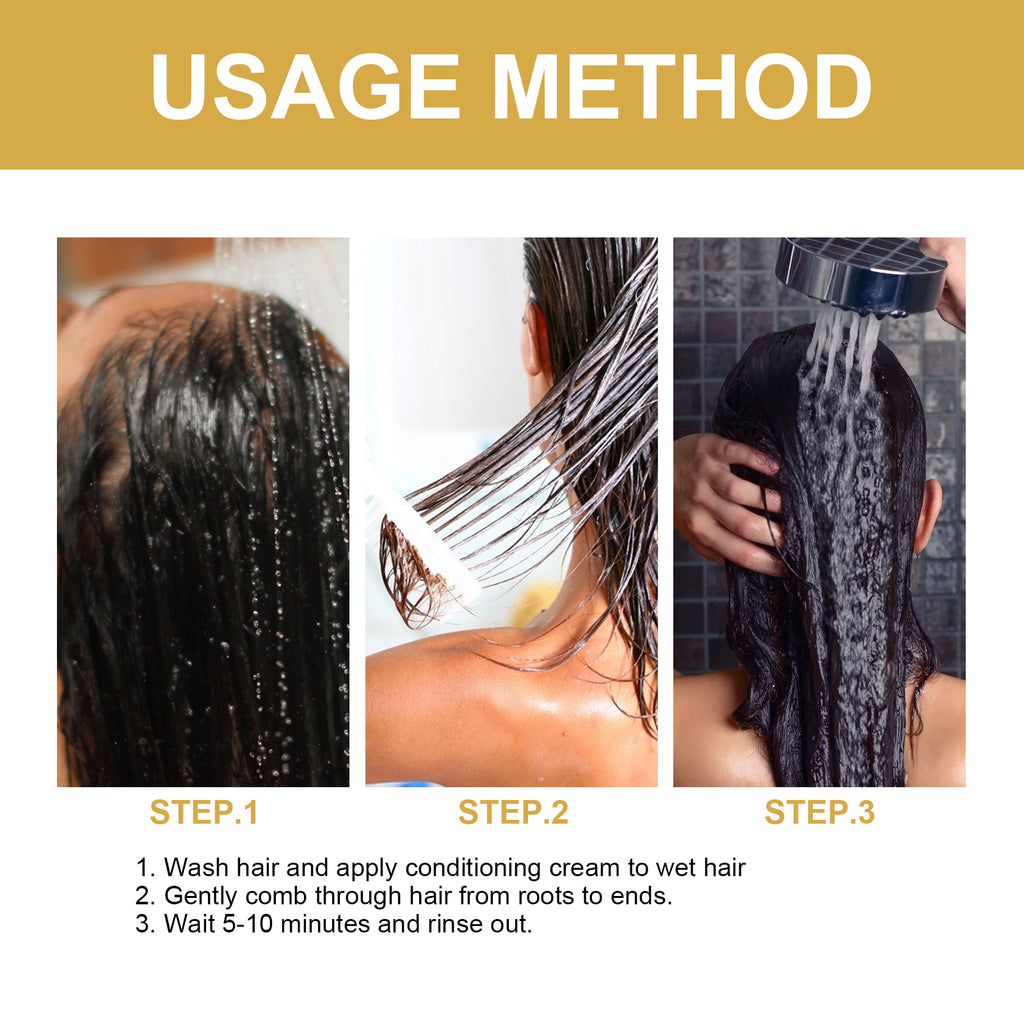 USAGE METHOD

STEP.1

STEP.2

STEP.3

1. Wash hair and apply conditioning cream to wet hair
2. Gently comb through hair from roots to ends.
3. Wait 5-10 minutes and rinse out.