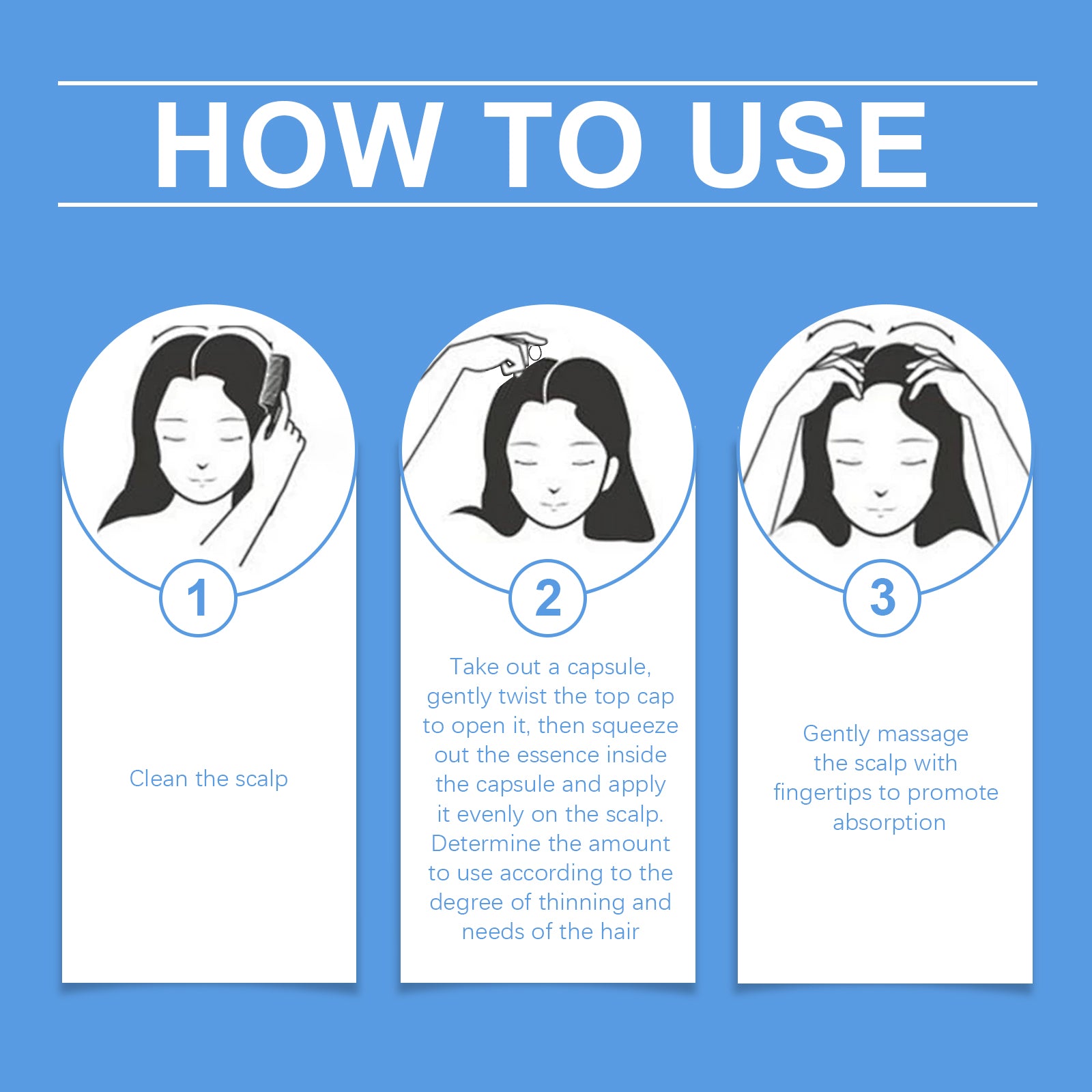 HOW TO USE

1

Clean the scalp

2

Take out a capsule, gently twist the top cap to open it, then squeeze out the essence inside the capsule and apply it evenly on the scalp. Determine the amount to use according to the degree of thinning and needs of the hair

3

Gently massage the scalp with fingertips to promote absorption