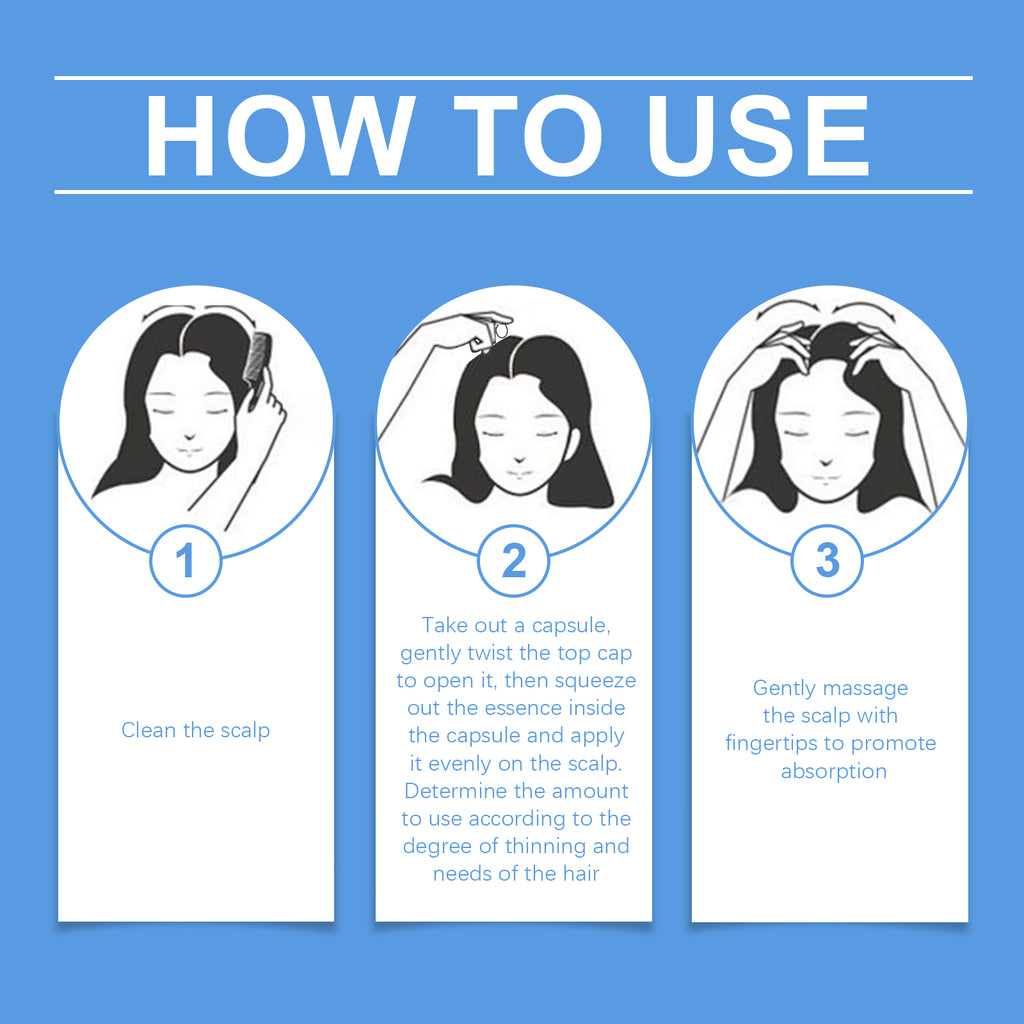 HOW TO USE

1

Clean the scalp

2

Take out a capsule, gently twist the top cap to open it, then squeeze out the essence inside the capsule and apply it evenly on the scalp. Determine the amount to use according to the degree of thinning and needs of the hair

3

Gently massage the scalp with fingertips to promote absorption