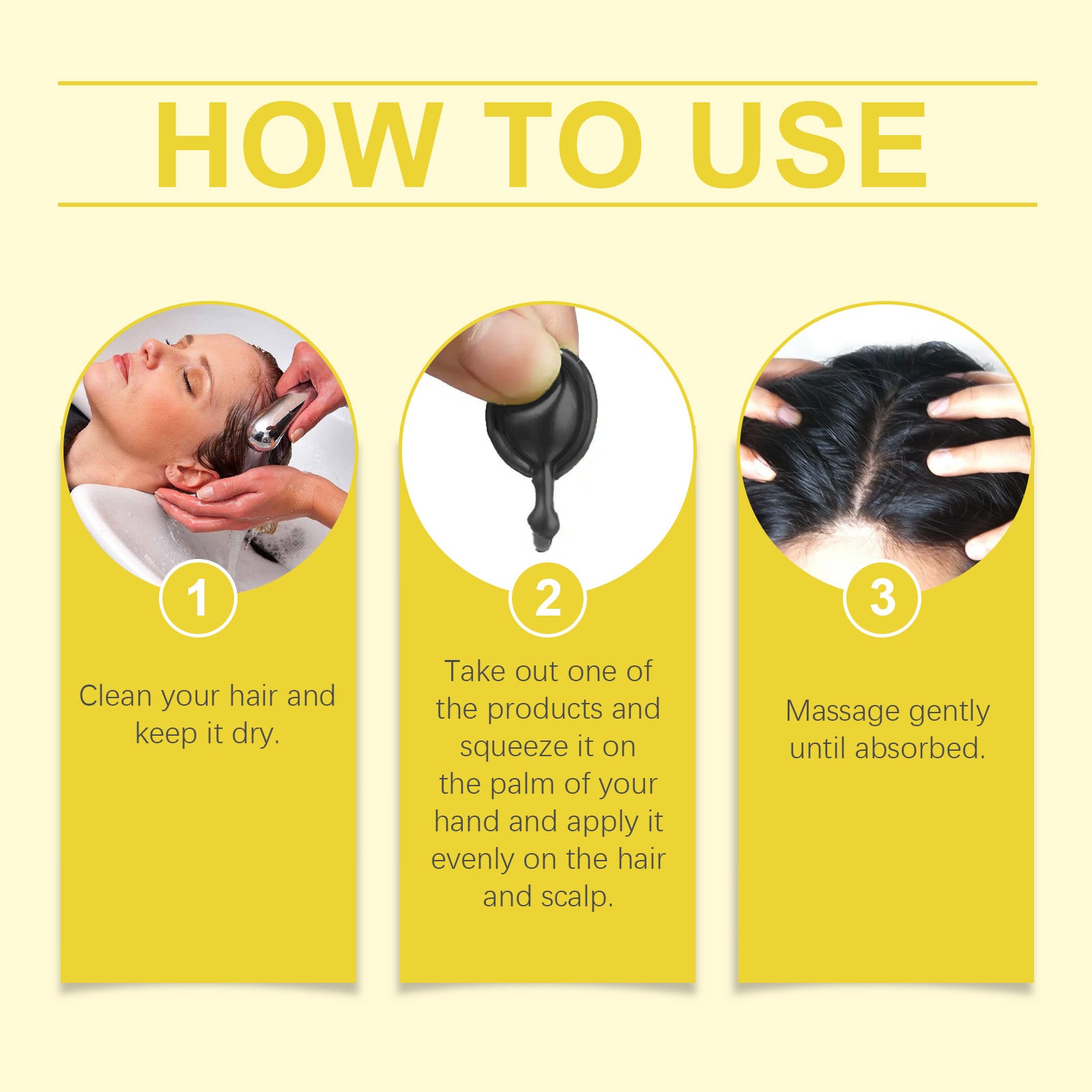 HOW TO USE

1

Clean your hair and keep it dry.

2

Take out one of the products and squeeze it on the palm of your hand and apply it evenly on the hair and scalp.

3

Massage gently until absorbed.