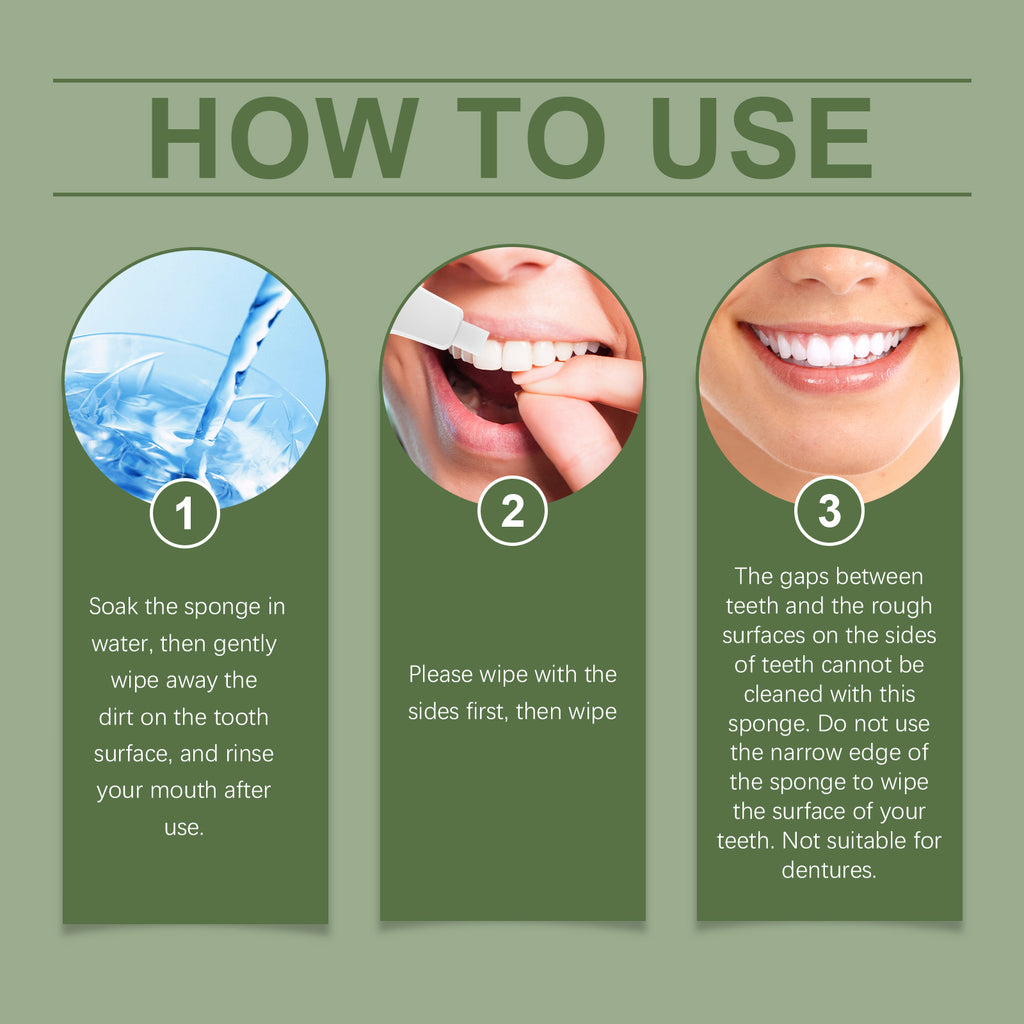 HOW TO USE

1

Soak the sponge in water, then gently wipe away the dirt on the tooth surface, and rinse your mouth after use.

2

Please wipe with the sides first, then wipe

3

The gaps between teeth and the rough surfaces on the sides of teeth cannot be cleaned with this sponge. Do not use the narrow edge of the sponge to wipe the surface of your teeth. Not suitable for dentures.