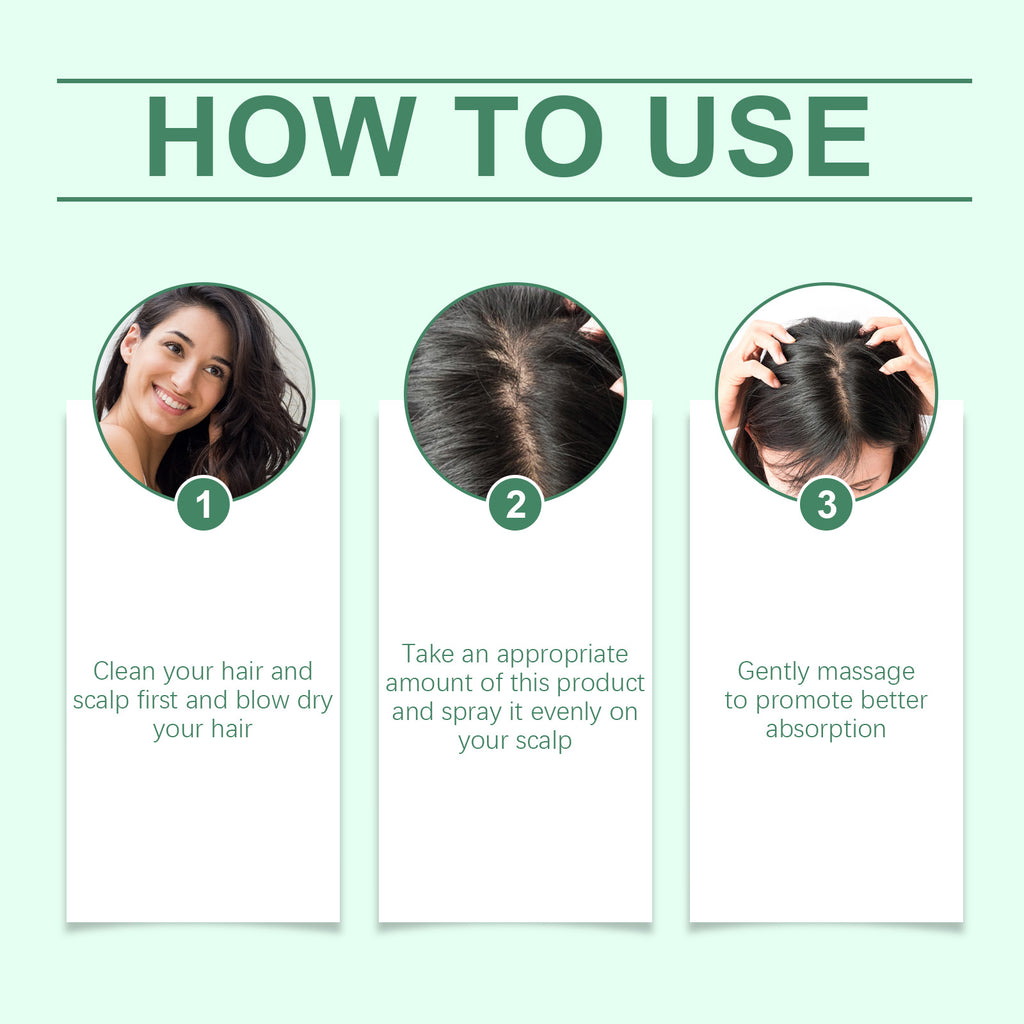 HOW TO USE

1

Clean your hair and scalp first and blow dry your hair

2

Take an appropriate amount of this product and spray it evenly on your scalp

3

Gently massage to promote better absorption