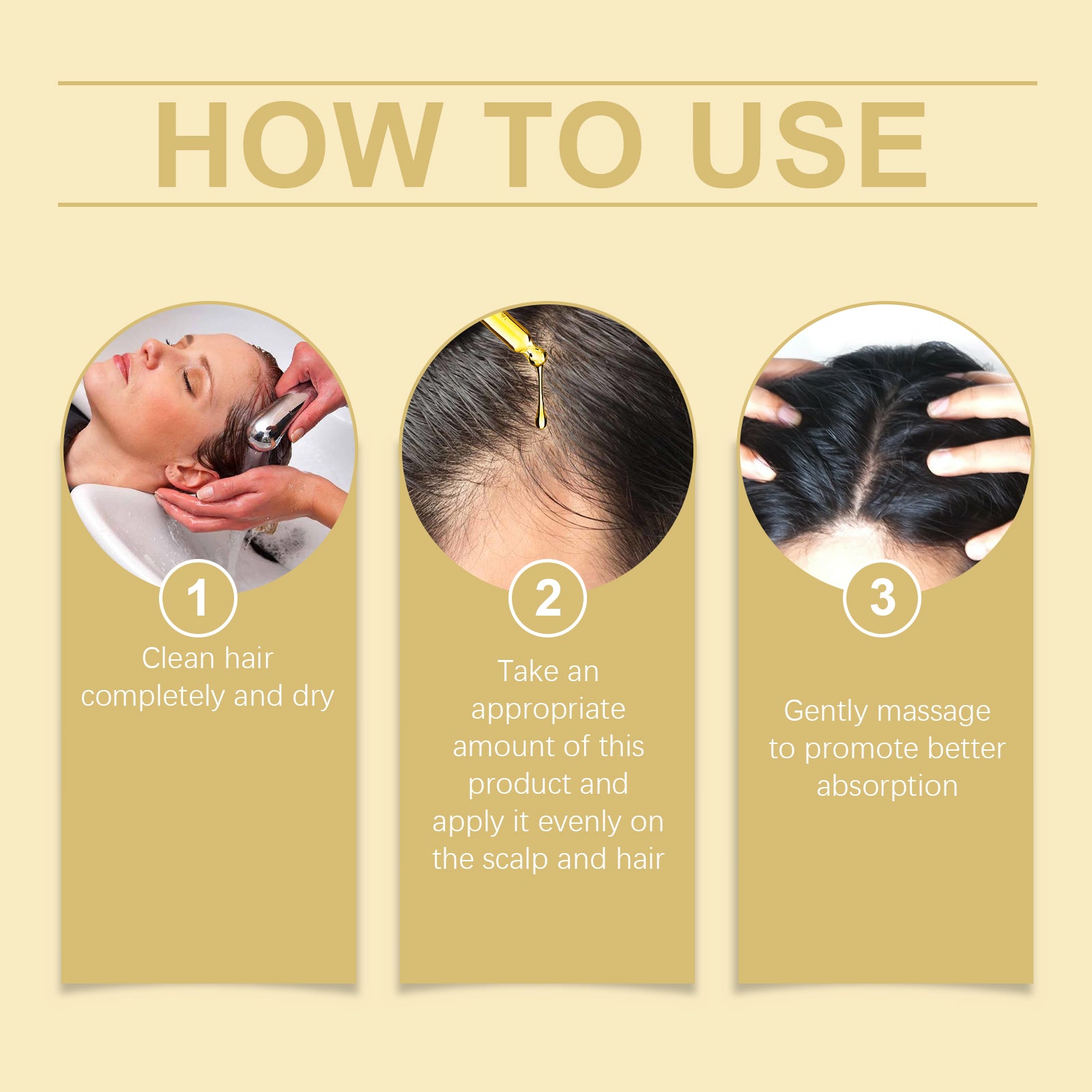 HOW TO USE

1
Clean hair completely and dry

2
Take an appropriate amount of this product and apply it evenly on the scalp and hair

3
Gently massage to promote better absorption