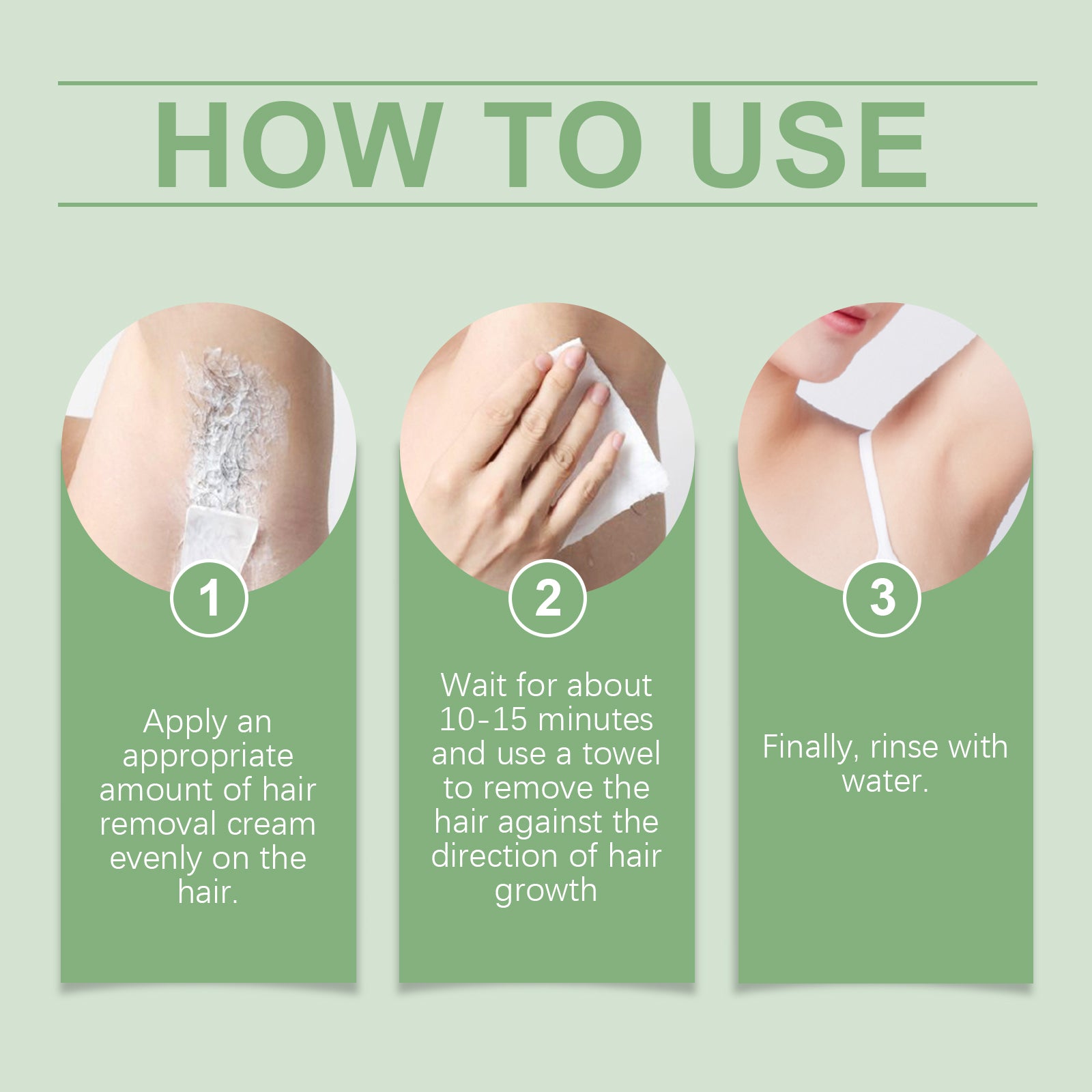 HOW TO USE

1

Apply an appropriate amount of hair removal cream evenly on the hair.

2

Wait for about 10-15 minutes and use a towel to remove the hair against the direction of hair growth

3

Finally, rinse with water.