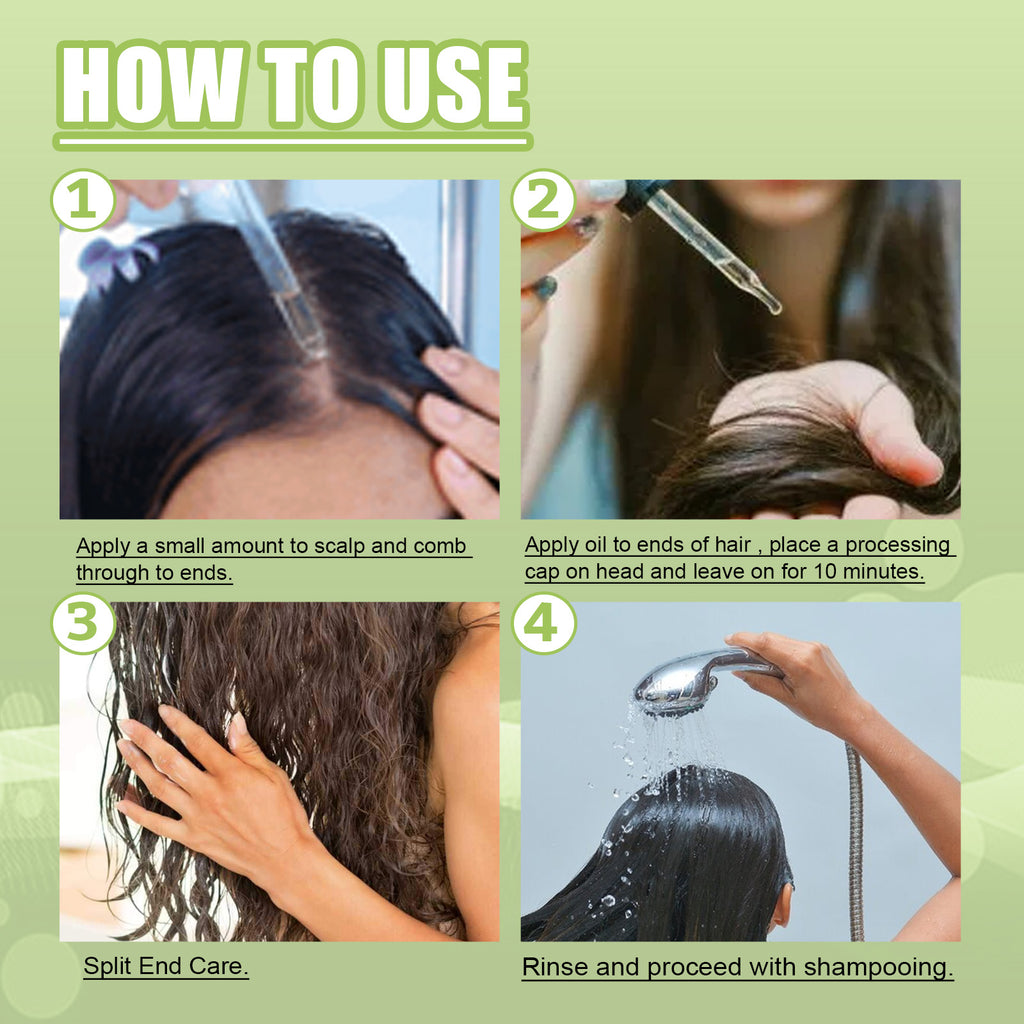 HOW TO USE

1

Apply a small amount to scalp and comb through to ends.

2

Apply oil to ends of hair , place a processing cap on head and leave on for 10 minutes.

3

Split End Care.

4

Rinse and proceed with shampooing.