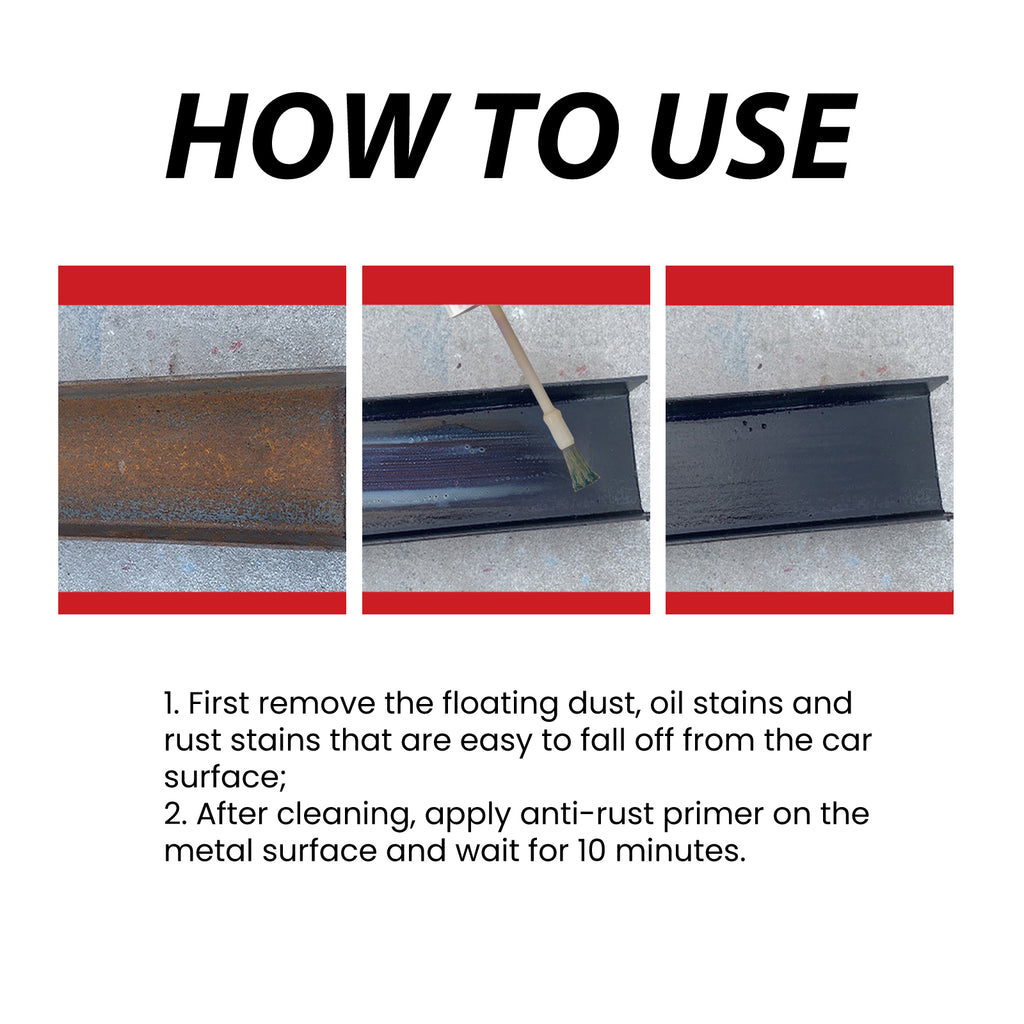 HOW TO USE

1. First remove the floating dust, oil stains and rust stains that are easy to fall off from the car surface;
2. After cleaning, apply anti-rust primer on the metal surface and wait for 10 minutes.