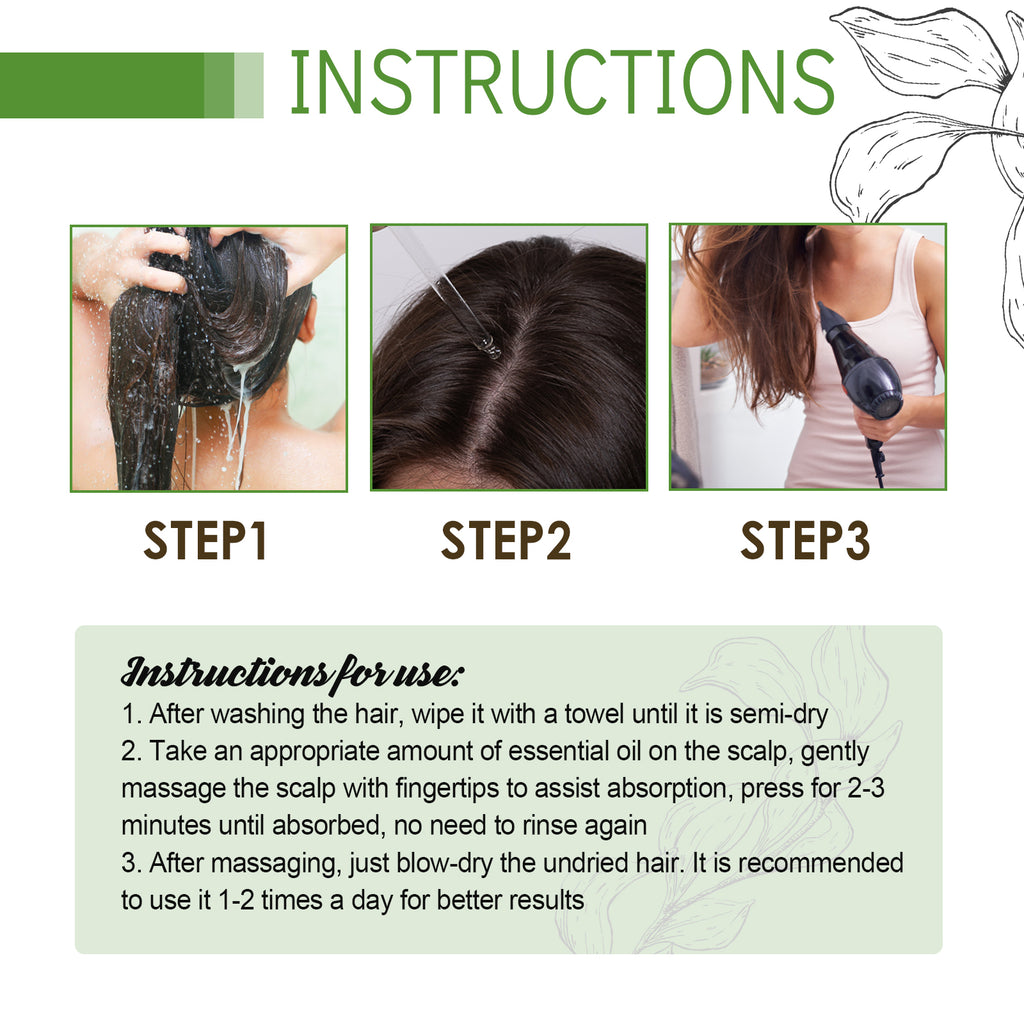 INSTRUCTIONS

STEP1

STEP2

STEP3

Instructions for use:
1. After washing the hair, wipe it with a towel until it is semi-dry
2. Take an appropriate amount of essential oil on the scalp, gently massage the scalp with fingertips to assist absorption, press for 2-3 minutes until absorbed, no need to rinse again
3. After massaging, just blow-dry the undried hair. It is recommended to use it 1-2 times a day for better results