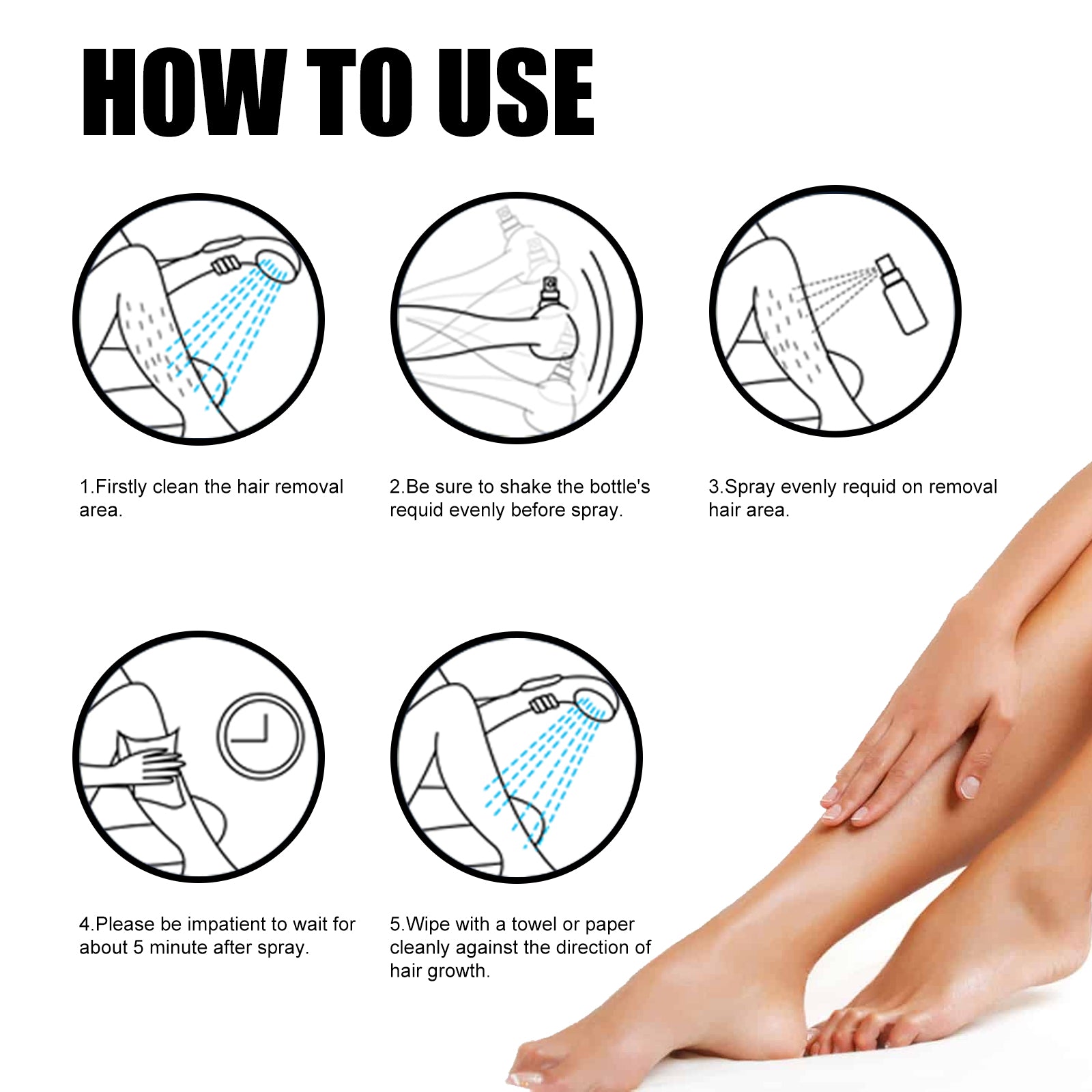 HOW TO USE

1.Firstly clean the hair removal area.

2.Be sure to shake the bottle's requid evenly before spray.

3.Spray evenly requid on removal hair area.

4.Please be impatient to wait for about 5 minute after spray.

5.Wipe with a towel or paper cleanly against the direction of hair growth.