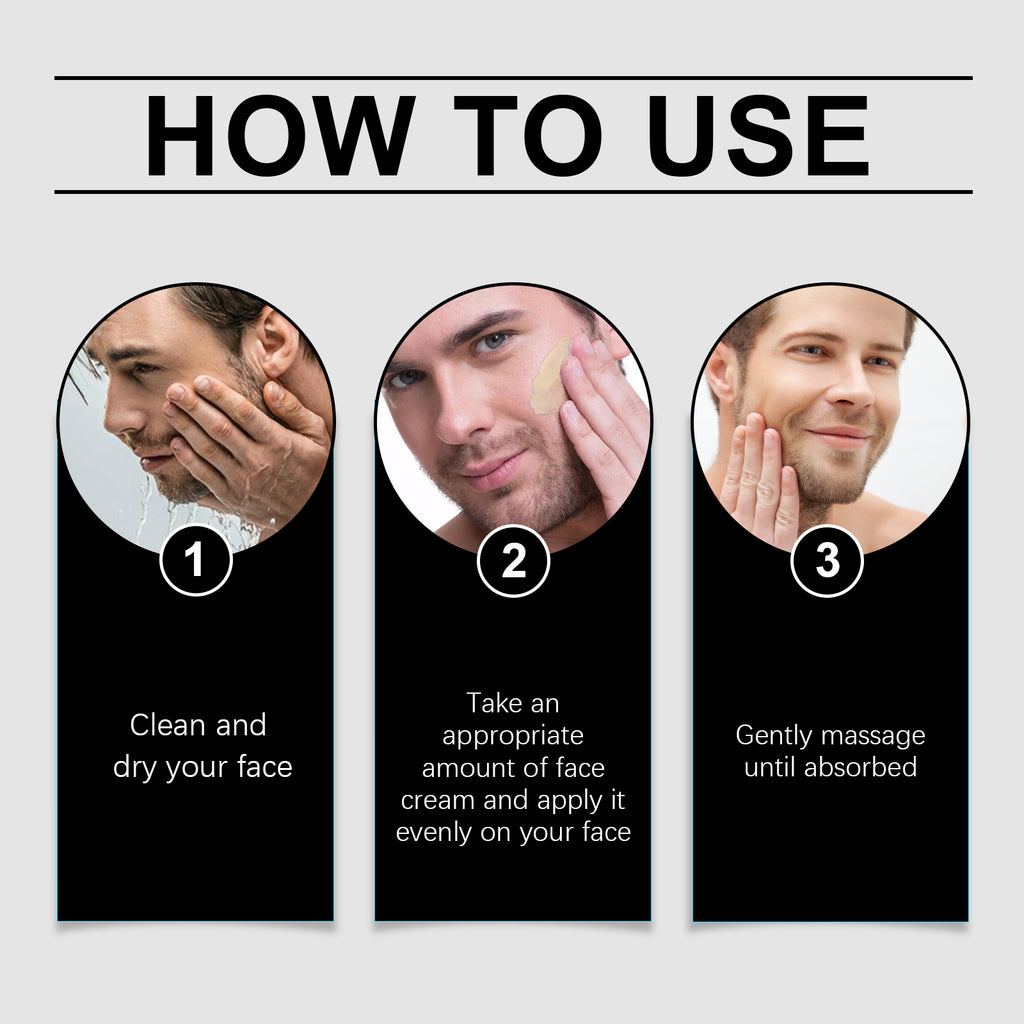 HOW TO USE

1

Clean and dry your face

2

Take an appropriate amount of face cream and apply it evenly on your face

3

Gently massage until absorbed