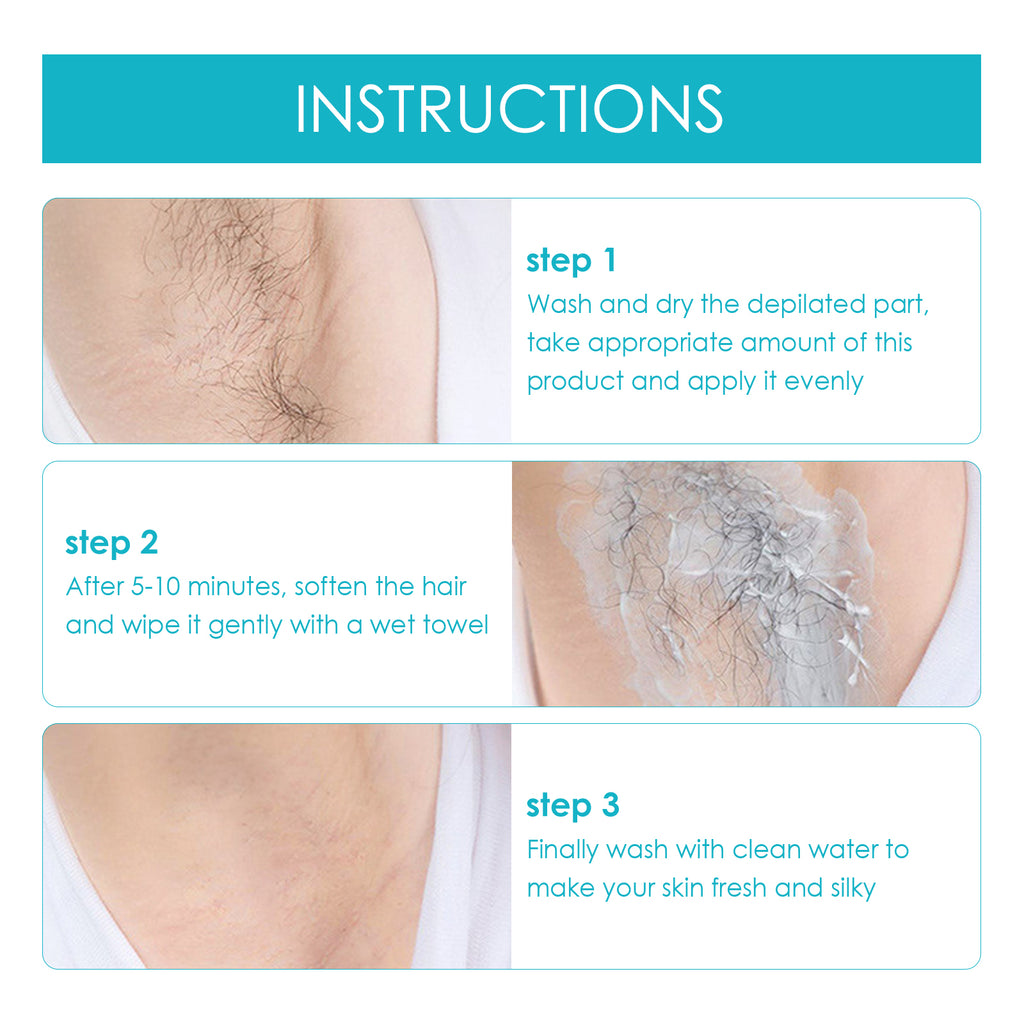 INSTRUCTIONS

step 1
Wash and dry the depilated part, take appropriate amount of this product and apply it evenly

step 2
After 5-10 minutes, soften the hair and wipe it gently with a wet towel

step 3
Finally wash with clean water to make your skin fresh and silky